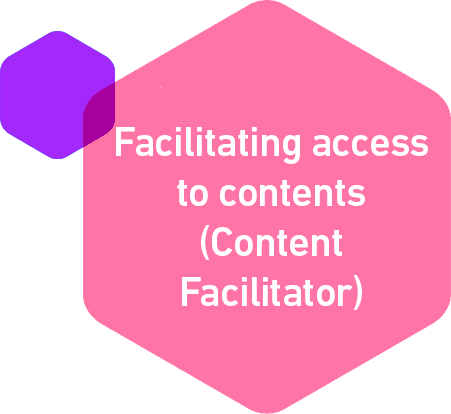 Facilitating access to contents (Content Facilitator)